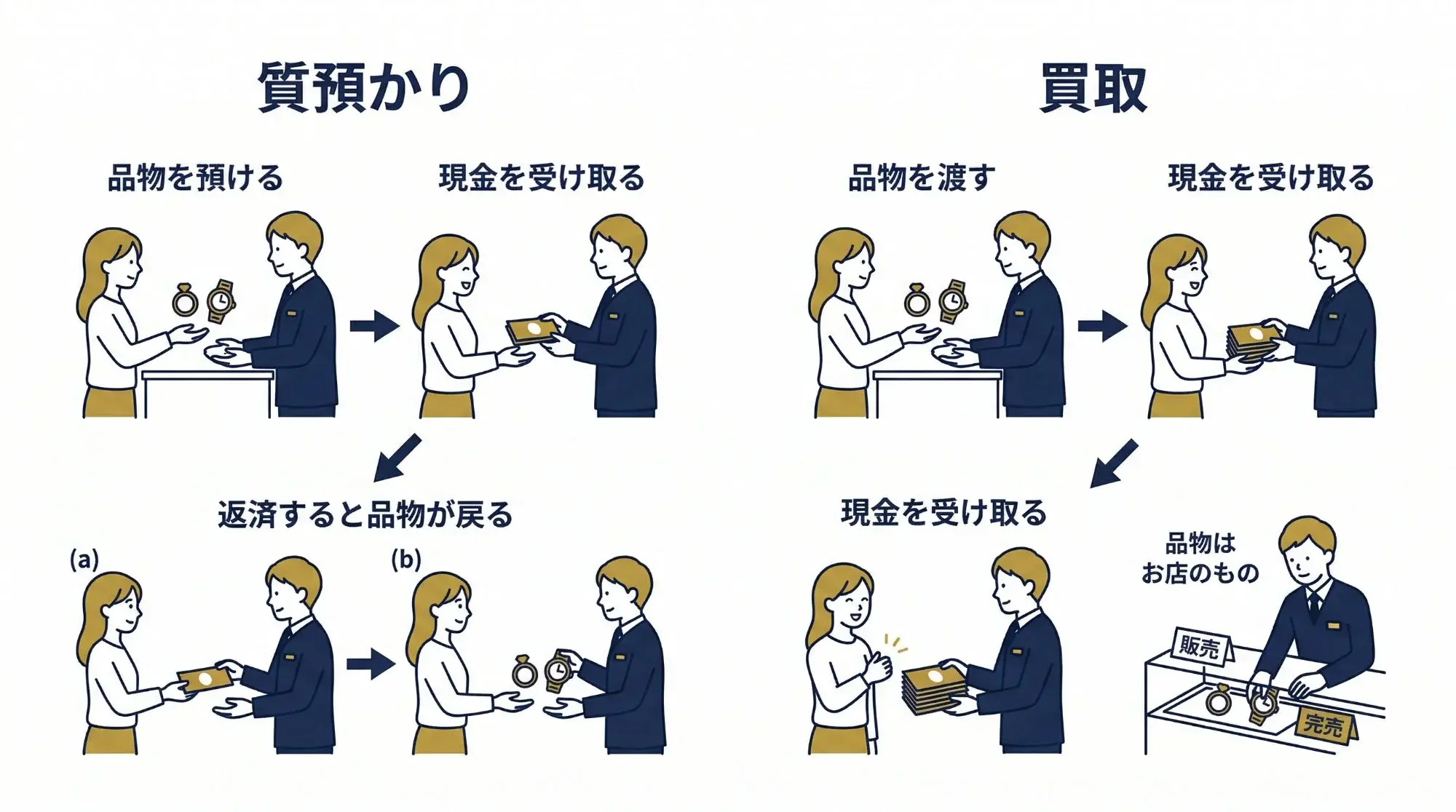 質預かり

品物を預ける

現金を受け取る

返済すると品物が戻る

(a)

(b)

買取

品物を渡す

現金を受け取る

現金を受け取る

品物は
お店のもの

販売

完売